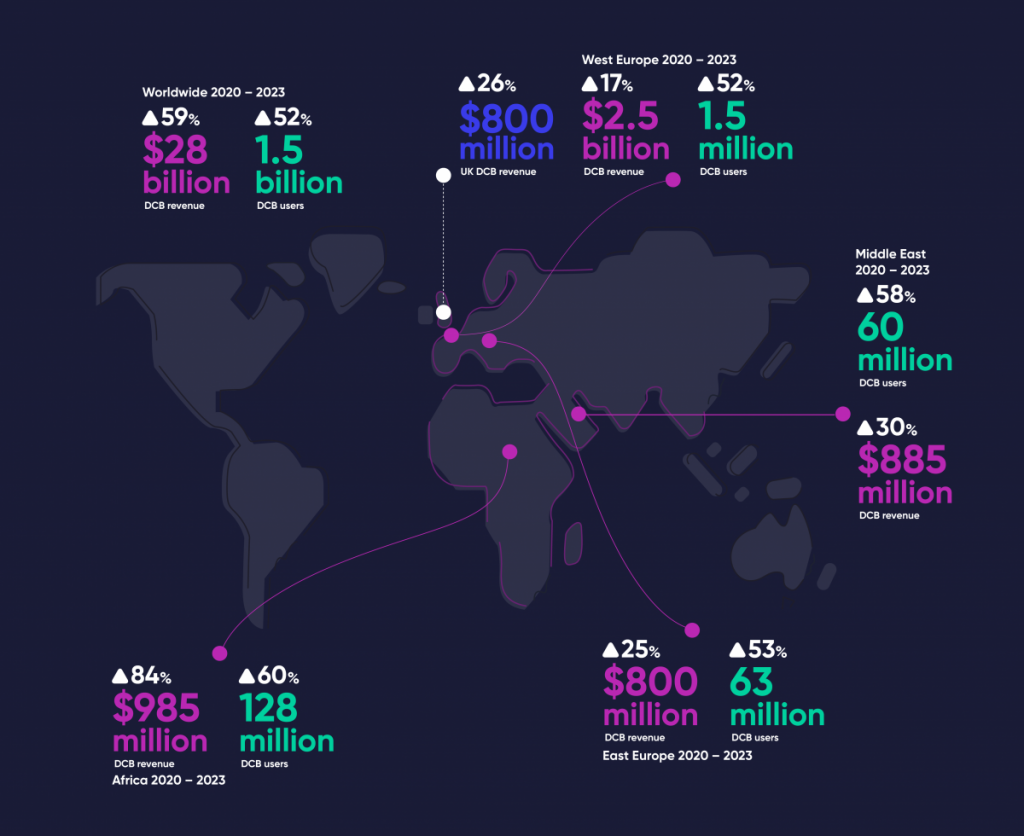 Worldwide 2020 – 2023

▲59%
$28 billion
DCB revenue

▲52%
1.5 billion
DCB users

▲26%
$800 million
UK DCB revenue

West Europe 2020 – 2023

▲17%
$2.5 billion
DCB revenue

▲52%
1.5 million
DCB users

Middle East 2020 – 2023

▲58%
60 million
DCB users

▲30%
$885 million
DCB revenue

▲84%
$985 million
DCB revenue

▲60%
128 million
DCB users

Africa 2020 – 2023

▲25%
$800 million
DCB revenue

▲53%
63 million
DCB users

East Europe 2020 – 2023